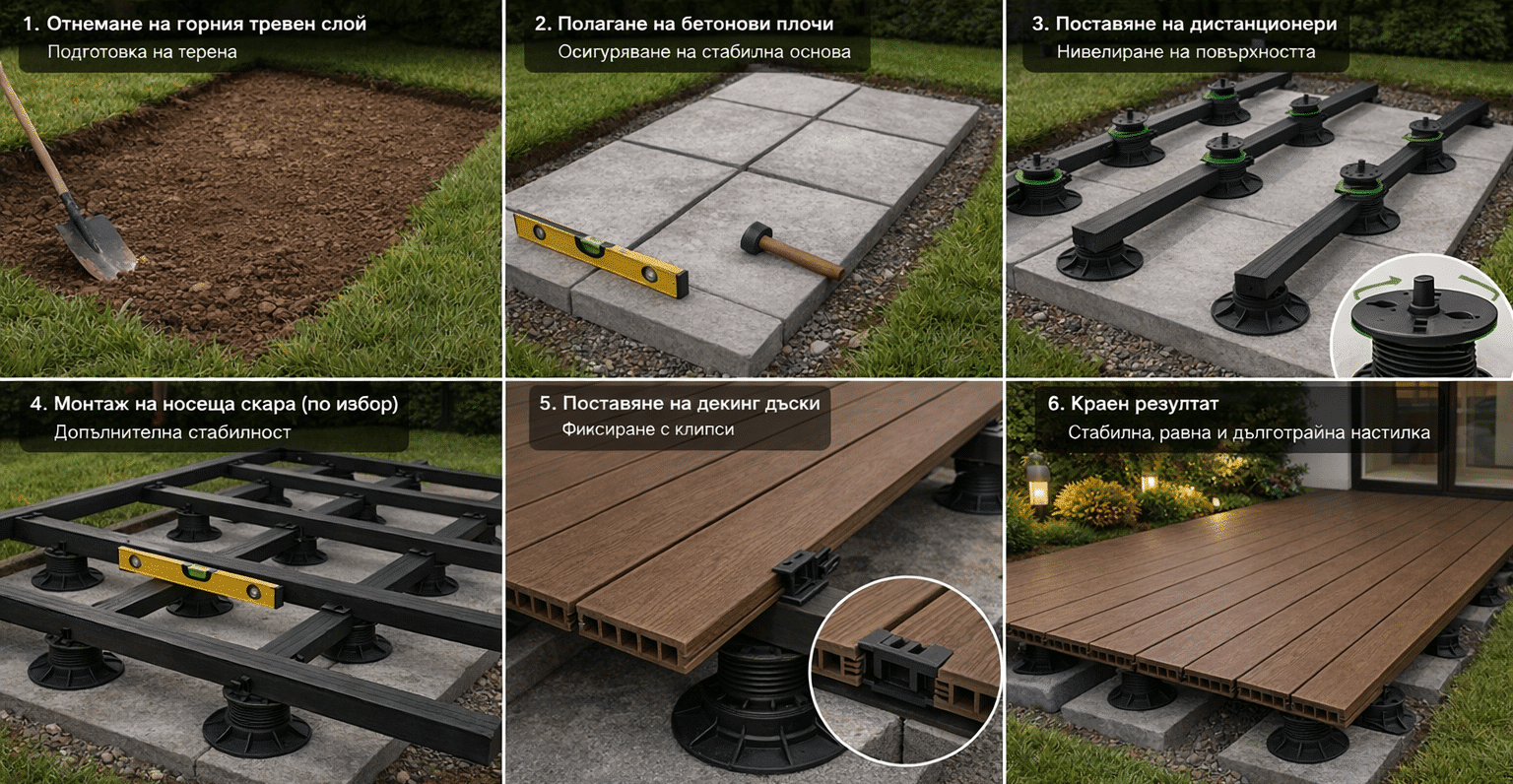 1. Отнемане на горния тревен слой
Подготовка на терена

2. Полагане на бетонови плочи
Осигуряване на стабилна основа

3. Поставяне на дистанционери
Нивелиране на повърхността

4. Монтаж на носеща скара (по избор)
Допълнителна стабилност

5. Поставяне на декинг дъски
Фиксиране с клипси

6. Краен резултат
Стабилна, равна и дълготрайна настилка